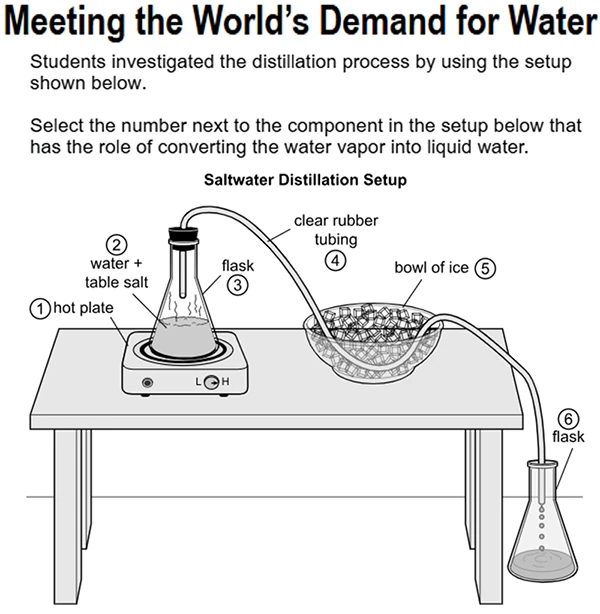 Meeting the World's Demand for Water

Students investigated the distillation process by using the setup shown below.

Select the number next to the component in the setup below that has the role of converting the water vapor into liquid water.

Saltwater Distillation Setup

② water + table salt

① hot plate

flask ③

clear rubber tubing ④

bowl of ice ⑤

L H

⑥ flask