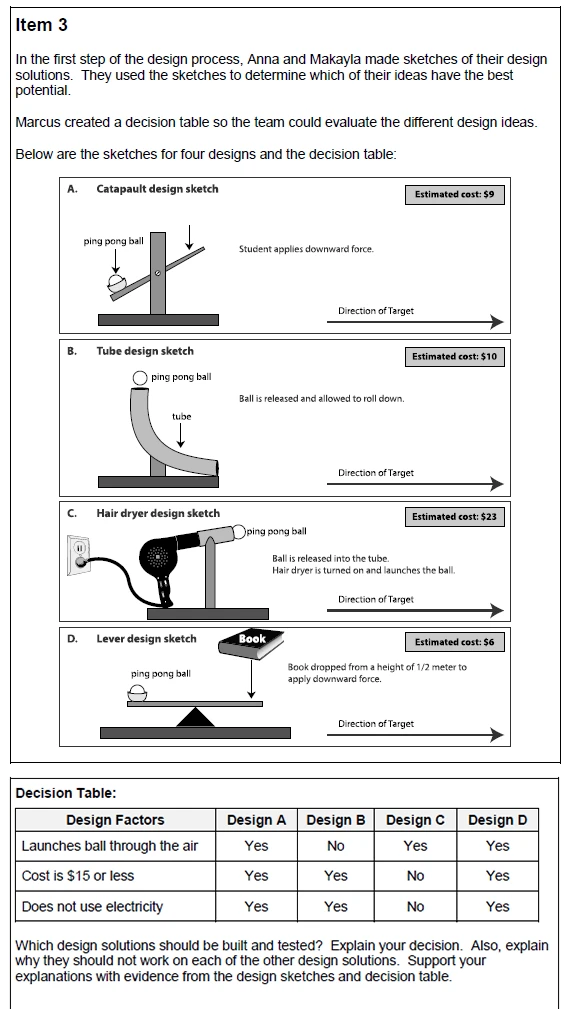 Item 3

In the first step of the design process, Anna and Makayla made sketches of their design solutions. They used the sketches to determine which of their ideas have the best potential.

Marcus created a decision table so the team could evaluate the different design ideas.

Below are the sketches for four designs and the decision table:

A. Catapault design sketch

Estimated cost: $9

ping pong ball

Student applies downward force.

Direction of Target

B. Tube design sketch

Estimated cost: $10

ping pong ball

Ball is released and allowed to roll down.

tube

Direction of Target

C. Hair dryer design sketch

Estimated cost: $23

ping pong ball

Ball is released into the tube.
Hair dryer is turned on and launches the ball.

Direction of Target

D. Lever design sketch

Book

Estimated cost: $6

ping pong ball

Book dropped from a height of 1/2 meter to apply downward force.

Direction of Target

Decision Table:

| Design Factors | Design A | Design B | Design C | Design D |
|---|---|---|---|---|
| Launches ball through the air | Yes | No | Yes | Yes |
| Cost is $15 or less | Yes | Yes | No | Yes |
| Does not use electricity | Yes | Yes | No | Yes |

Which design solutions should be built and tested? Explain your decision. Also, explain why they should not work on each of the other design solutions. Support your explanations with evidence from the design sketches and decision table.